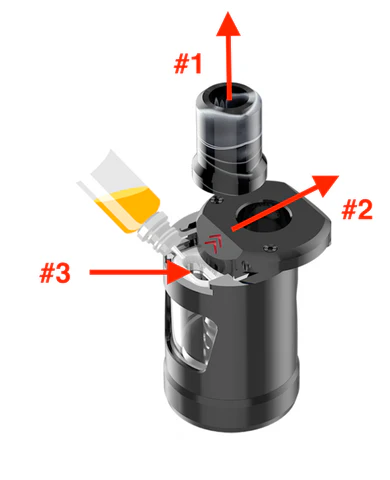 #1

#2

#3